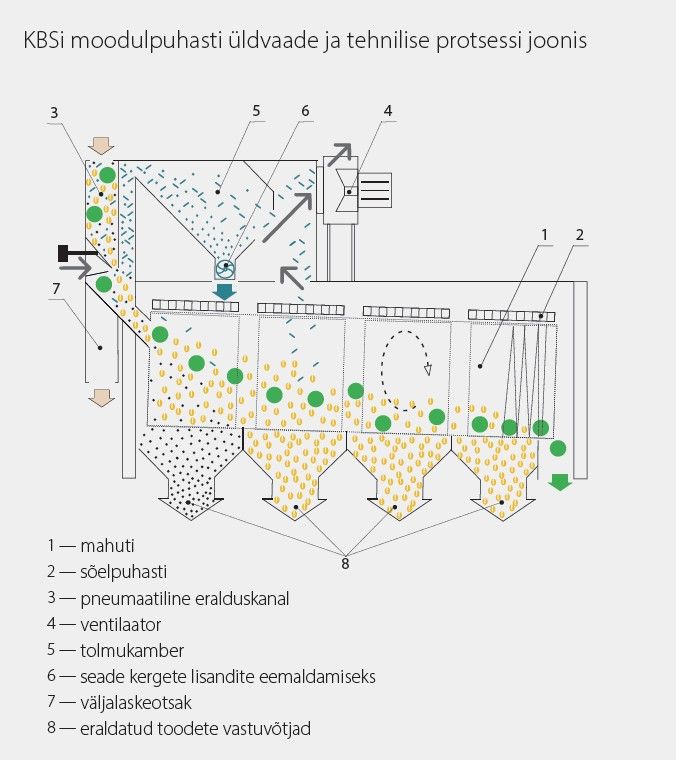 KBSi moodulpuhasti üldvaade ja tehnilise protsessi joonis

3
5
6
4
1
2
7
8

1 — mahuti
2 — sõelpuhasti
3 — pneumaatiline eralduskanal
4 — ventilaator
5 — tolmukamber
6 — seade kergete lisandite eemaldamiseks
7 — väljalaskeotsak
8 — eraldatud toodete vastuvõtjad